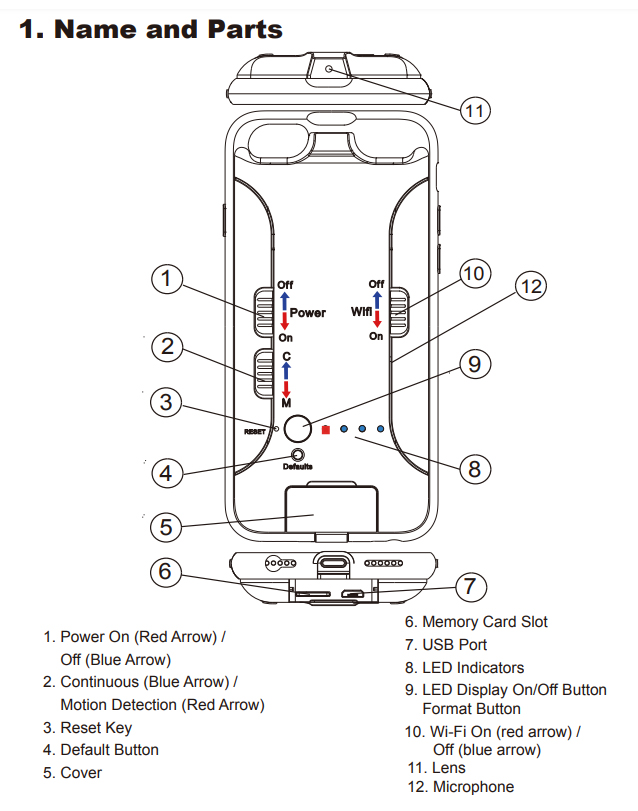 1. Name and Parts

11

1
Off
Power
On

10
Off
Wifi
On

12

2
C
M

9

3
RESET

4
Defaults

8

5

6

7

1. Power On (Red Arrow) / Off (Blue Arrow)
2. Continuous (Blue Arrow) / Motion Detection (Red Arrow)
3. Reset Key
4. Default Button
5. Cover

6. Memory Card Slot
7. USB Port
8. LED Indicators
9. LED Display On/Off Button Format Button
10. Wi-Fi On (red arrow) / Off (blue arrow)
11. Lens
12. Microphone